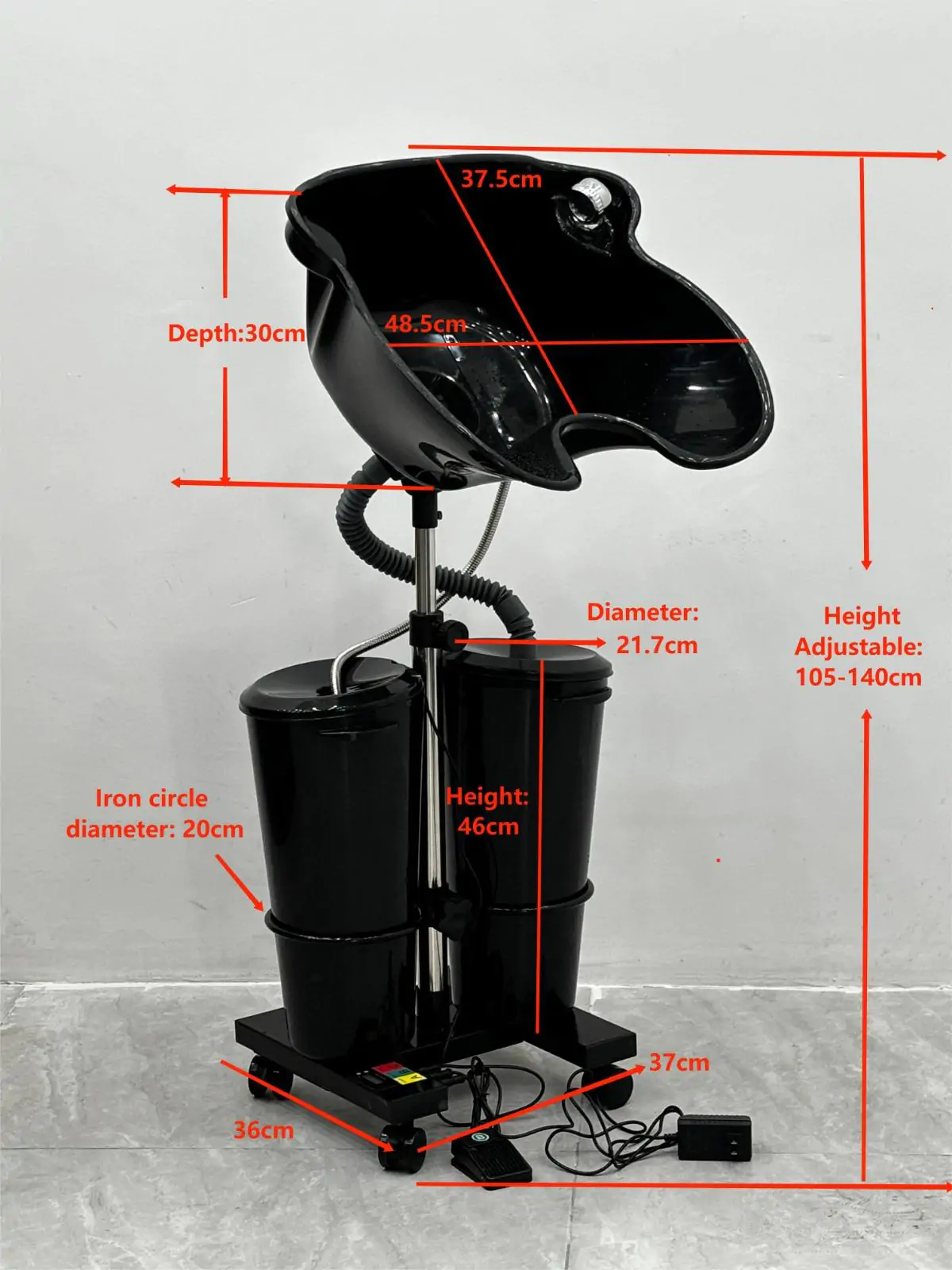 37.5cm

Depth:30cm

48.5cm

Diameter:
21.7cm

Height
Adjustable:
105-140cm

Iron circle
diameter: 20cm

Height:
46cm

37cm

36cm